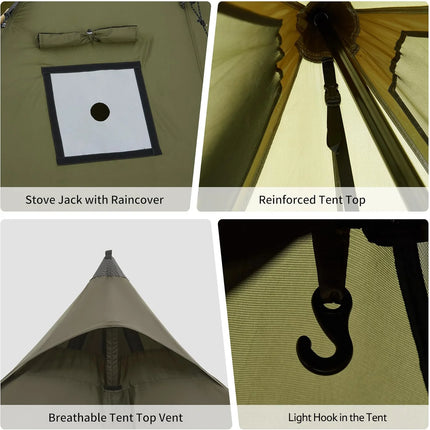 Stove Jack with Raincover

Reinforced Tent Top

Breathable Tent Top Vent

Light Hook in the Tent