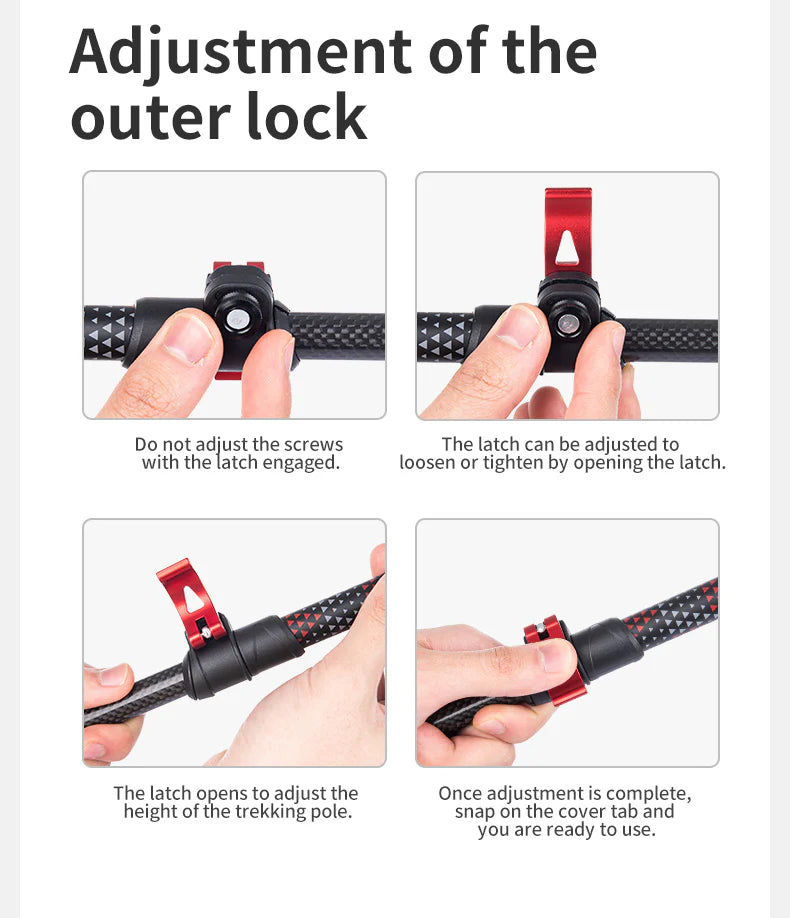 Adjustment of the outer lock

Do not adjust the screws with the latch engaged.

The latch can be adjusted to loosen or tighten by opening the latch.

The latch opens to adjust the height of the trekking pole.

Once adjustment is complete, snap on the cover tab and you are ready to use.