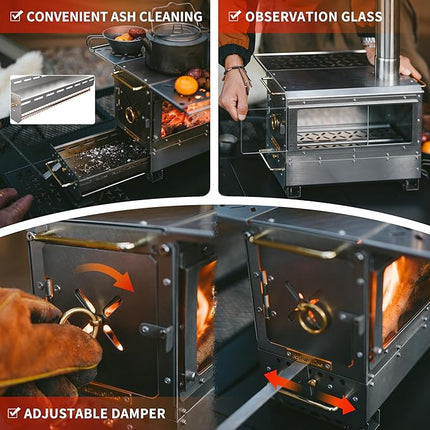 CONVENIENT ASH CLEANING

OBSERVATION GLASS

ADJUSTABLE DAMPER