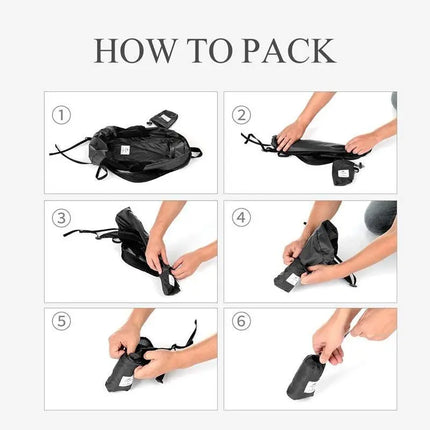 HOW TO PACK

①

②

③

④

⑤

⑥